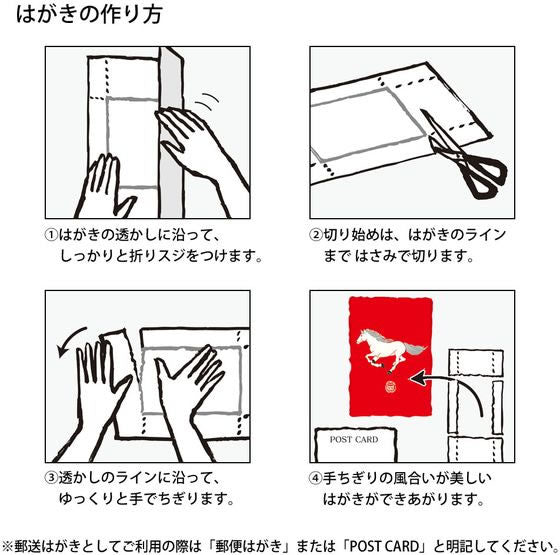 はがきの作り方

①はがきの透かしに沿って、しっかりと折りスジをつけます。

②切り始めは、はがきのラインまで はさみで切ります。

③透かしのラインに沿って、ゆっくりと手でちぎります。

POST CARD

④手ちぎりの風合いが美しいはがきができあがります。

※郵送はがきとしてご利用の際は「郵便はがき」または「POST CARD」と明記してください。