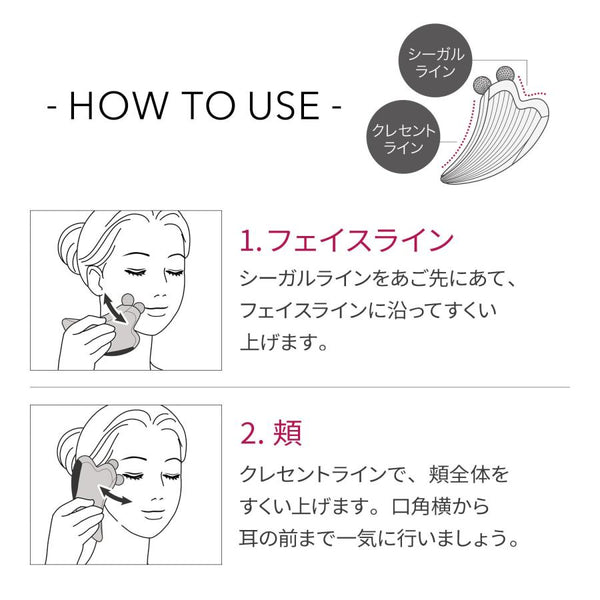 - HOW TO USE -

シーガルライン

クレセントライン

1. フェイスライン

シーガルラインをあご先にあて、フェイスラインに沿ってすくい上げます。

2. 頬

クレセントラインで、頬全体をすくい上げます。口角横から耳の前まで一気に行いましょう。