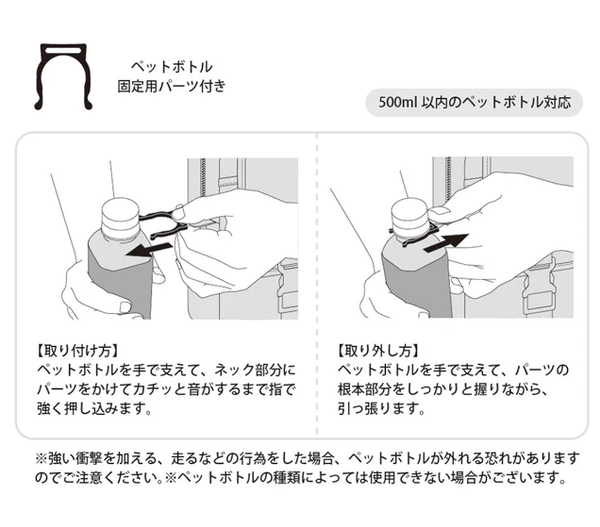 ペットボトル
固定用パーツ付き

500ml 以内のペットボトル対応

【取り付け方】
ペットボトルを手で支えて、ネック部分にパーツをかけてカチッと音がするまで指で強く押し込みます。

【取り外し方】
ペットボトルを手で支えて、パーツの根本部分をしっかりと握りながら、引っ張ります。

※強い衝撃を加える、走るなどの行為をした場合、ペットボトルが外れる恐れがありますのでご注意ください。※ペットボトルの種類によっては使用できない場合がございます。