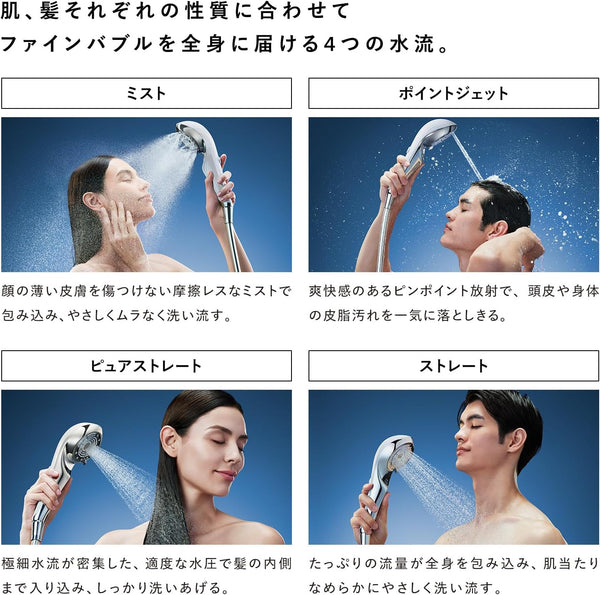 肌、髪それぞれの性質に合わせて
ファインバブルを全身に届ける4つの水流。

ミスト

顔の薄い皮膚を傷つけない摩擦レスなミストで包み込み、やさしくムラなく洗い流す。

ポイントジェット

爽快感のあるピンポイント放射で、頭皮や身体の皮脂汚れを一気に落としきる。

ピュアストレート

極細水流が密集した、適度な水圧で髪の内側まで入り込み、しっかり洗いあげる。

ストレート

たっぷりの流量が全身を包み込み、肌当たりなめらかにやさしく洗い流す。