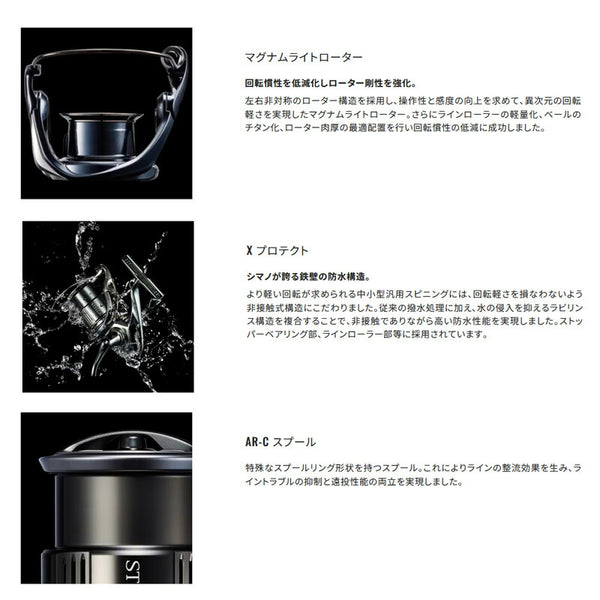 マグナムライトローター

回転慣性を低減化しローター剛性を強化。

左右非対称のローター構造を採用し、操作性と感度の向上を求めて、異次元の回転軽さを実現したマグナムライトローター。さらにラインローラーの軽量化、ベールのチタン化、ローター肉厚の最適配置を行い回転慣性の低減に成功しました。

X プロテクト

シマノが誇る鉄壁の防水構造。

より軽い回転が求められる中小型汎用スピニングには、回転軽さを損なわないよう非接触式構造にこだわりました。従来の撥水処理に加え、水の侵入を抑えるラビリンス構造を複合することで、非接触でありながら高い防水性能を実現しました。ストッパーベアリング部、ラインローラー部等に採用されています。

AR-C スプール

特殊なスプールリング形状を持つスプール。これによりラインの整流効果を生み、ライントラブルの抑制と遠投性能の両立を実現しました。

ST