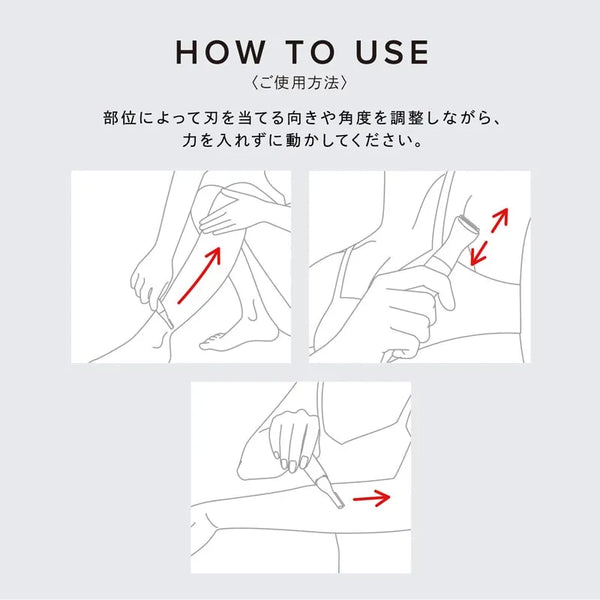 HOW TO USE
〈ご使用方法〉

部位によって刃を当てる向きや角度を調整しながら、力を入れずに動かしてください。