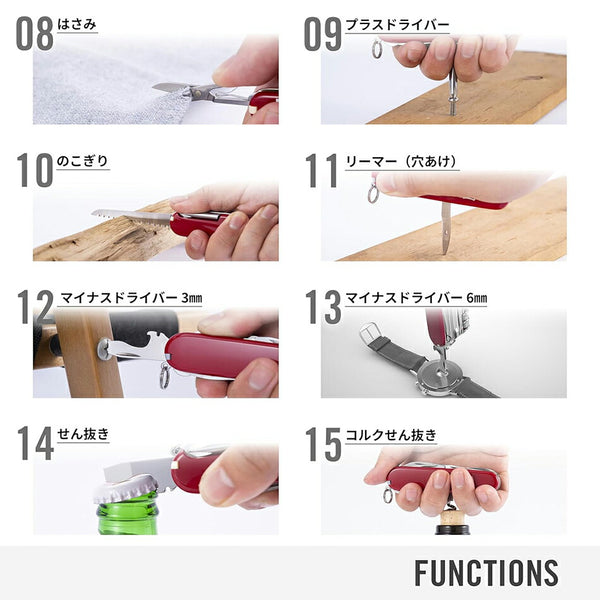 08 はさみ

09 プラスドライバー

10 のこぎり

11 リーマー（穴あけ）

12 マイナスドライバー 3㎜

13 マイナスドライバー 6㎜

14 せん抜き

15 コルクせん抜き

FUNCTIONS